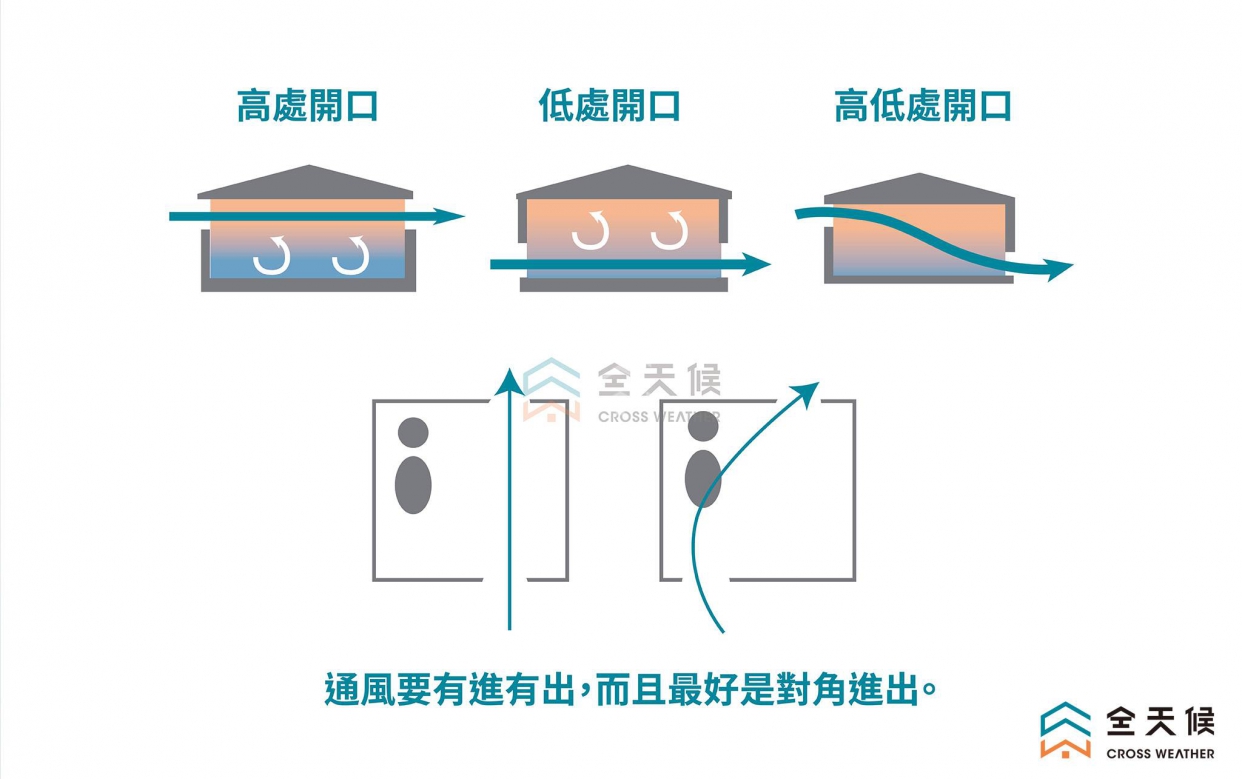 高處開口

低處開口

高低處開口

全天候
CROSS WEATHER

通風要有進有出，而且最好是對角進出。

全天候
CROSS WEATHER